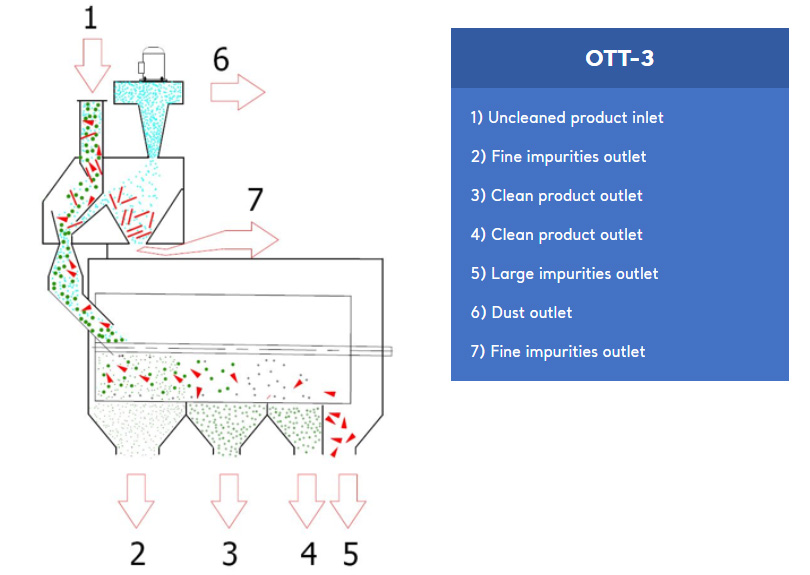 1

6

7

2 3 4 5

OTT-3

1) Uncleaned product inlet

2) Fine impurities outlet

3) Clean product outlet

4) Clean product outlet

5) Large impurities outlet

6) Dust outlet

7) Fine impurities outlet