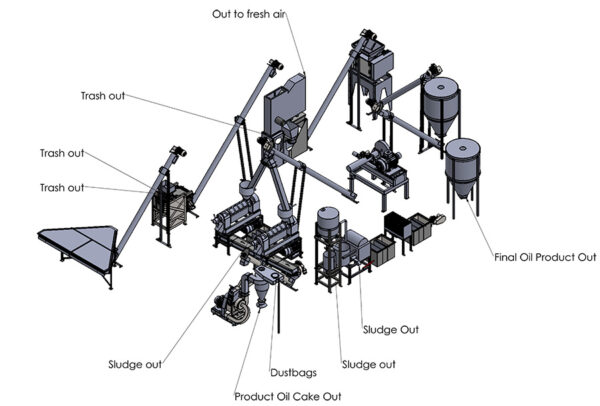 Out to fresh air

Trash out

Trash out

Trash out

Final Oil Product Out

Sludge Out

Sludge out

Sludge out

Dustbags

Product Oil Cake Out