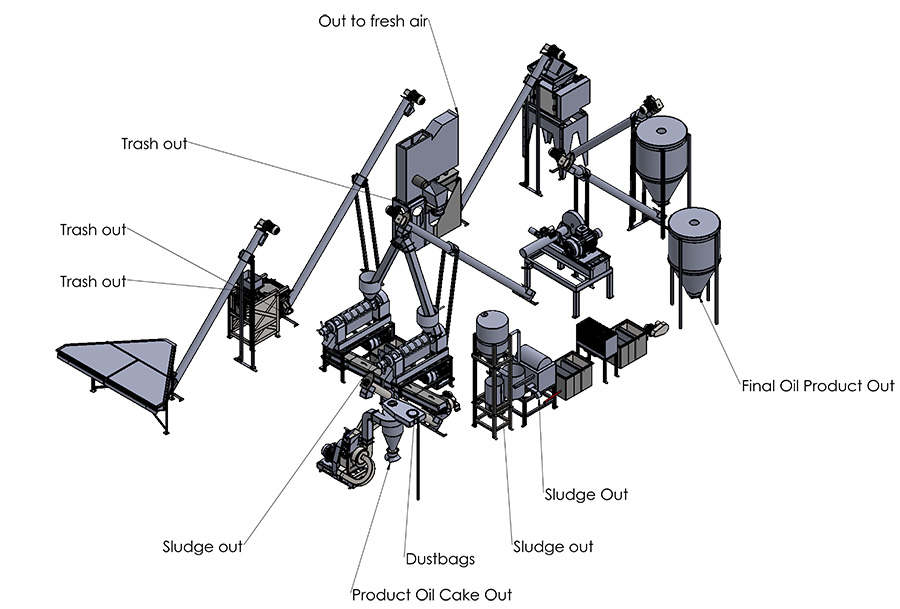 Out to fresh air

Trash out

Trash out

Trash out

Final Oil Product Out

Sludge Out

Sludge out

Sludge out

Dustbags

Product Oil Cake Out