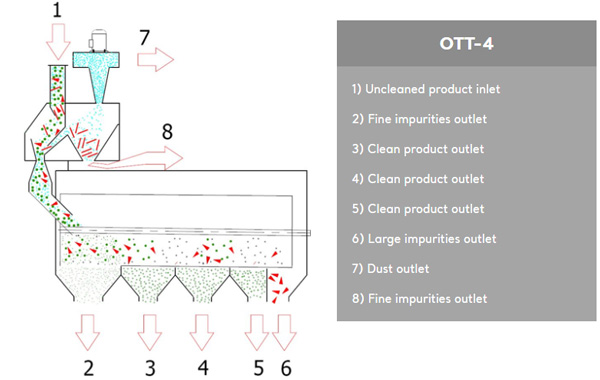 1

7

8

2 3 4 5 6

OTT-4

1) Uncleaned product inlet

2) Fine impurities outlet

3) Clean product outlet

4) Clean product outlet

5) Clean product outlet

6) Large impurities outlet

7) Dust outlet

8) Fine impurities outlet