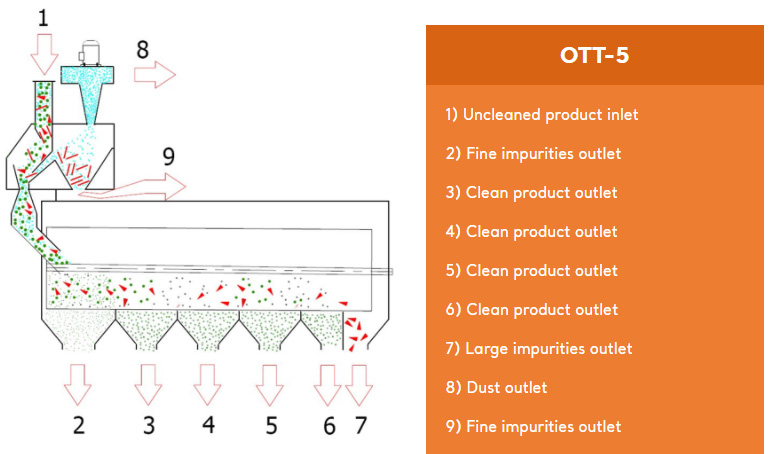 1

8

9

2 3 4 5 6 7

OTT-5

1) Uncleaned product inlet

2) Fine impurities outlet

3) Clean product outlet

4) Clean product outlet

5) Clean product outlet

6) Clean product outlet

7) Large impurities outlet

8) Dust outlet

9) Fine impurities outlet